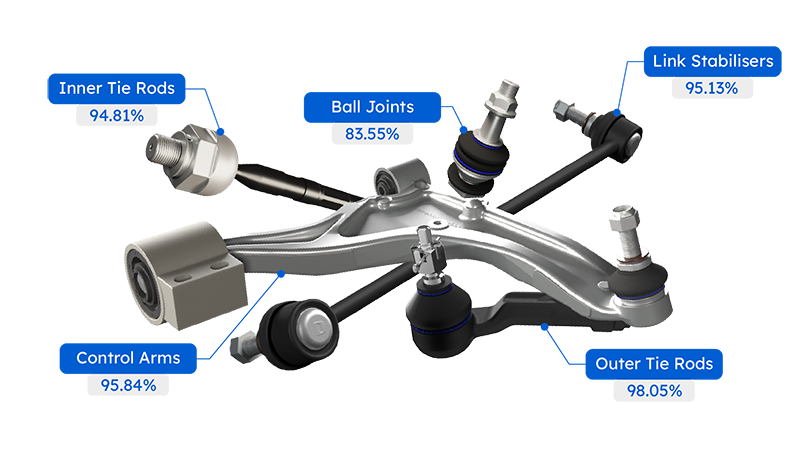 Inner Tie Rods
94.81%

Ball Joints
83.55%

Link Stabilisers
95.13%

Control Arms
95.84%

Outer Tie Rods
98.05%